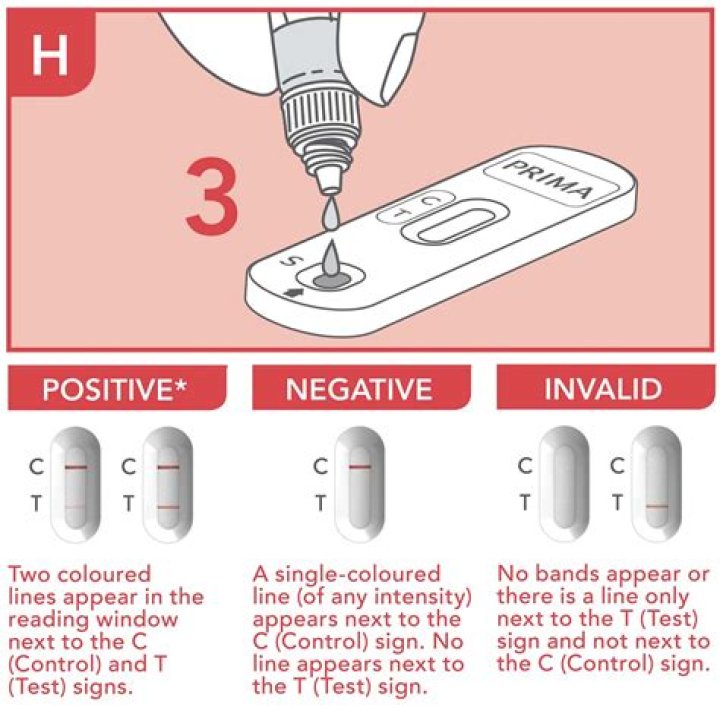 H

3

PRIMA

C
T

S

POSITIVE*

C
T

C
T

Two coloured lines appear in the reading window next to the C (Control) and T (Test) signs.

NEGATIVE

C
T

A single-coloured line (of any intensity) appears next to the C (Control) sign. No line appears next to the T (Test) sign.

INVALID

C
T

C
T

No bands appear or there is a line only next to the T (Test) sign and not next to the C (Control) sign.